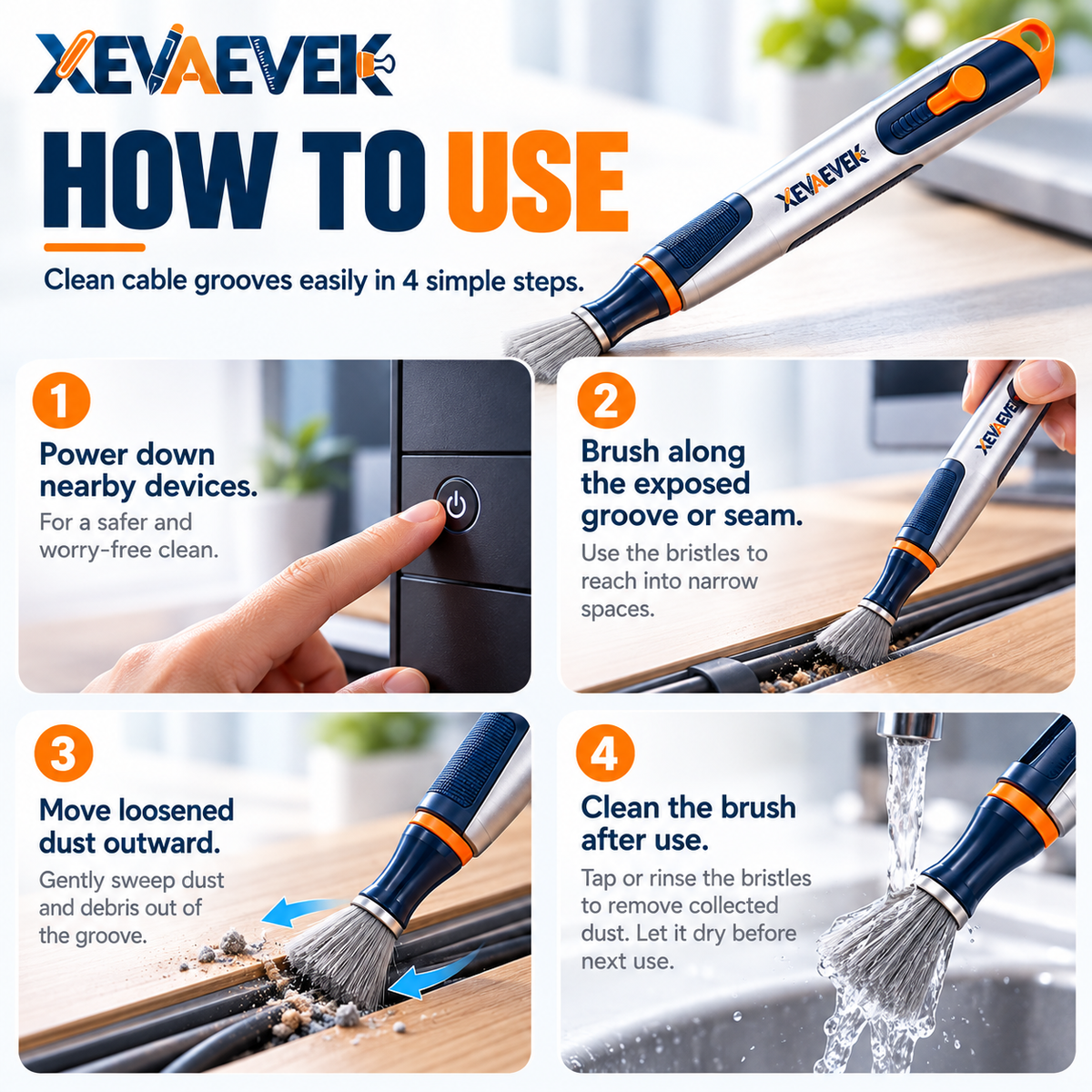 XEVAEVEK

HOW TO USE

Clean cable grooves easily in 4 simple steps.

XEVAEVEK

1

Power down nearby devices.

For a safer and worry-free clean.

2

Brush along the exposed groove or seam.

Use the bristles to reach into narrow spaces.

XEVAEVEK

3

Move loosened dust outward.

Gently sweep dust and debris out of the groove.

4

Clean the brush after use.

Tap or rinse the bristles to remove collected dust. Let it dry before next use.